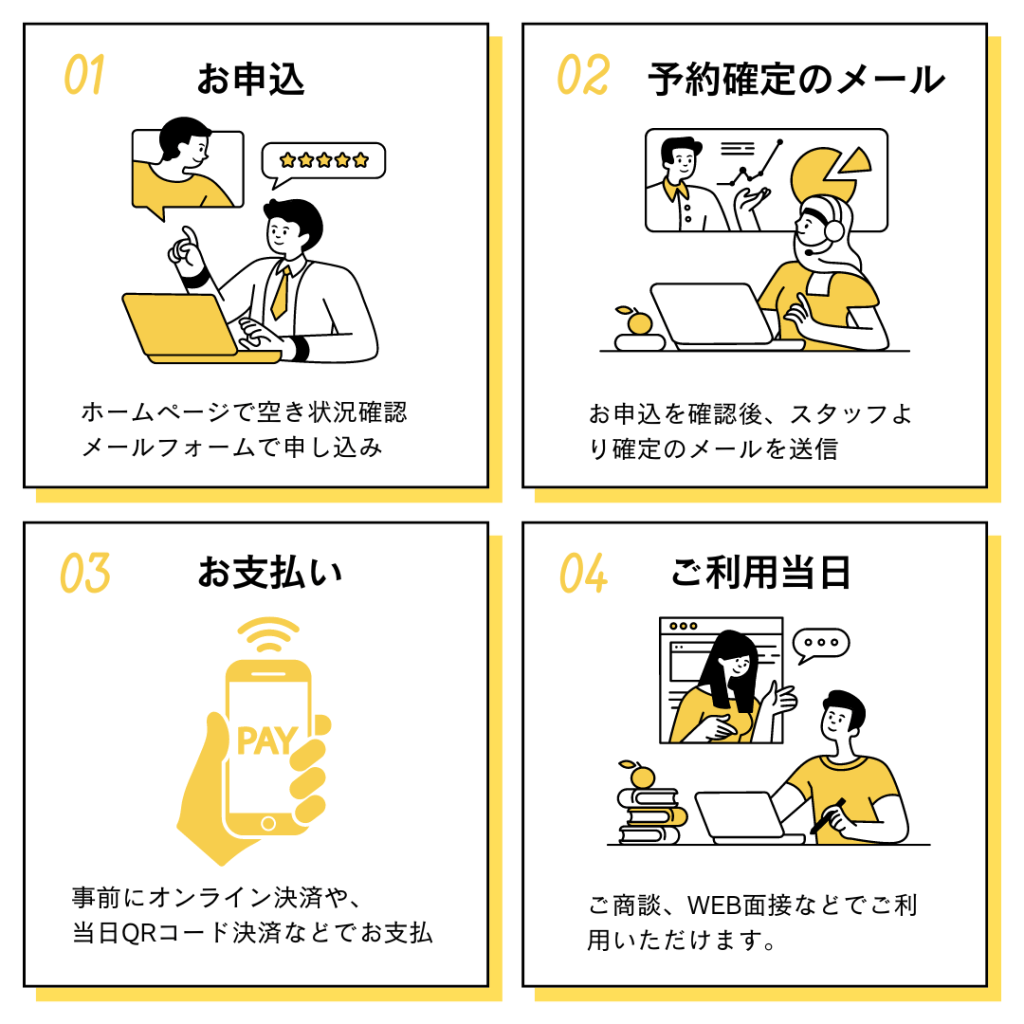 01 お申込

ホームページで空き状況確認
メールフォームで申し込み

02 予約確定のメール

お申込を確認後、スタッフより確定のメールを送信

03 お支払い

PAY

事前にオンライン決済や、
当日QRコード決済などでお支払

04 ご利用当日

ご商談、WEB面接などでご利用いただけます。